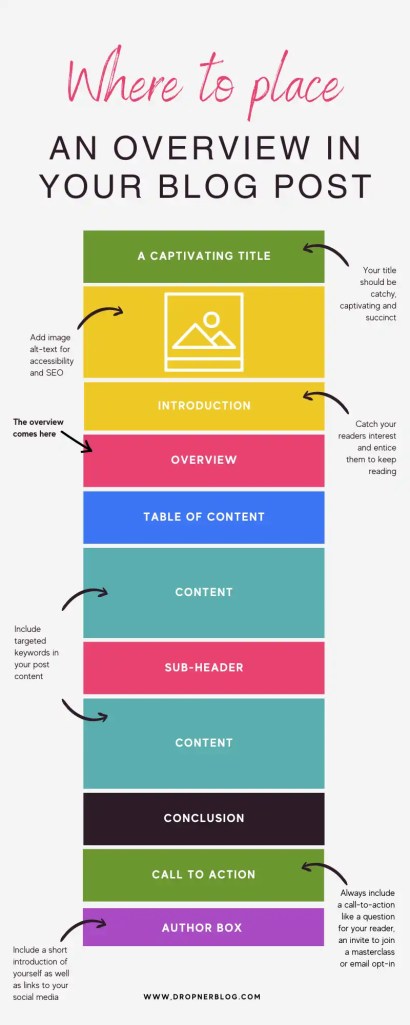 Where to place

AN OVERVIEW IN YOUR BLOG POST

A CAPTIVATING TITLE

Your title should be catchy, captivating and succinct

Add image alt-text for accessibility and SEO

INTRODUCTION

Catch your readers interest and entice them to keep reading

The overview comes here

OVERVIEW

TABLE OF CONTENT

CONTENT

Include targeted keywords in your post content

SUB-HEADER

CONTENT

CONCLUSION

CALL TO ACTION

Always include a call-to-action like a question for your reader, an invite to join a masterclass or email opt-in

AUTHOR BOX

Include a short introduction of yourself as well as links to your social media

WWW.DROPNERBLOG.COM